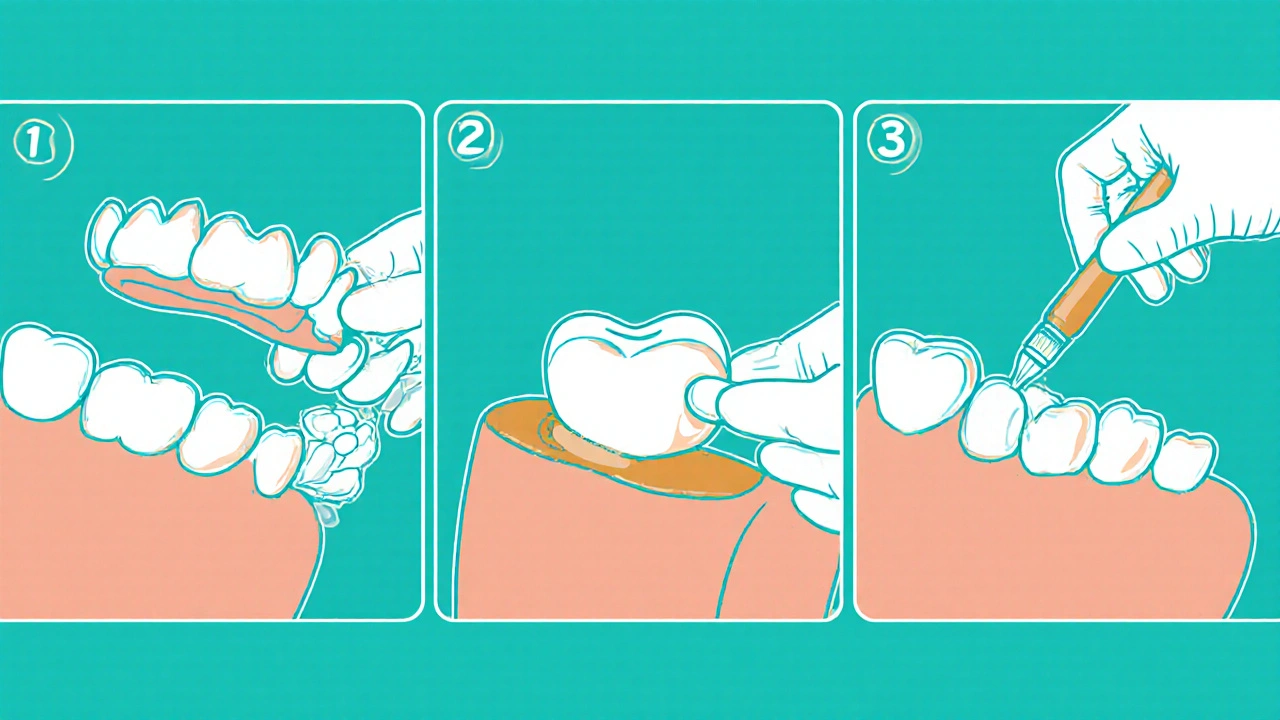 1

2

3